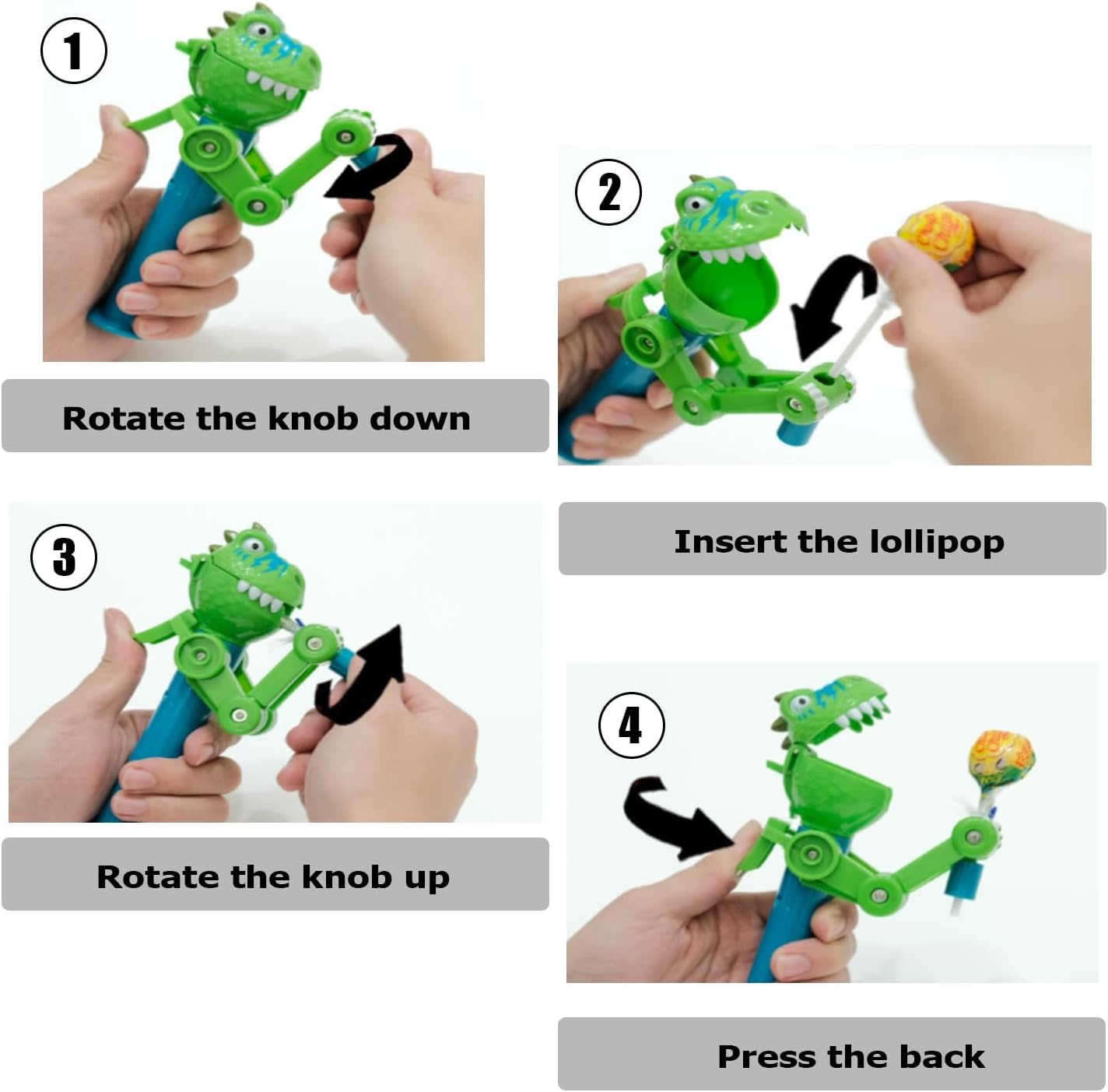 1

Rotate the knob down

2

Insert the lollipop

3

Rotate the knob up

4

Press the back