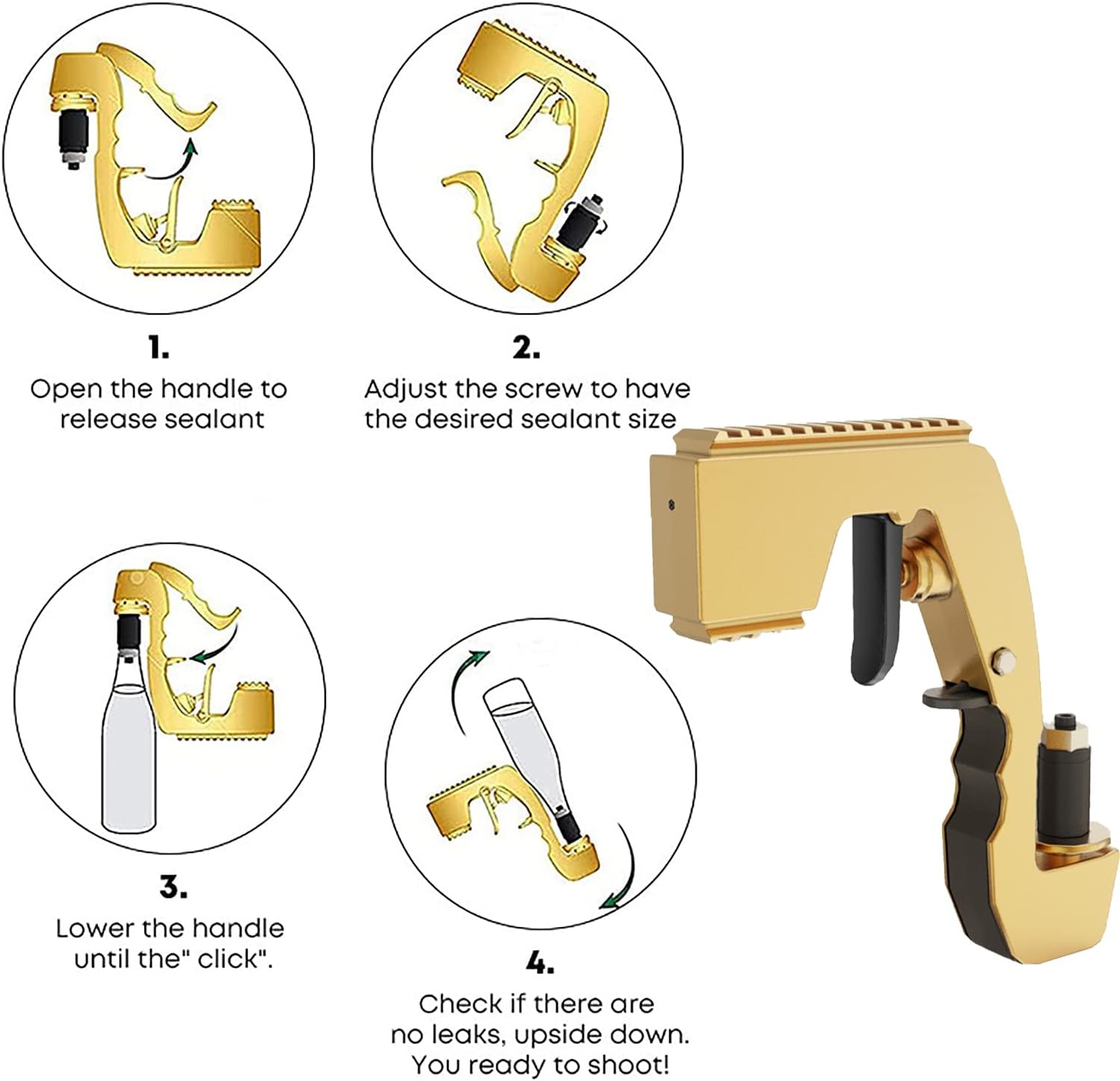 1.
Open the handle to release sealant

2.
Adjust the screw to have the desired sealant size

3.
Lower the handle until the" click".

4.
Check if there are no leaks, upside down. You ready to shoot!