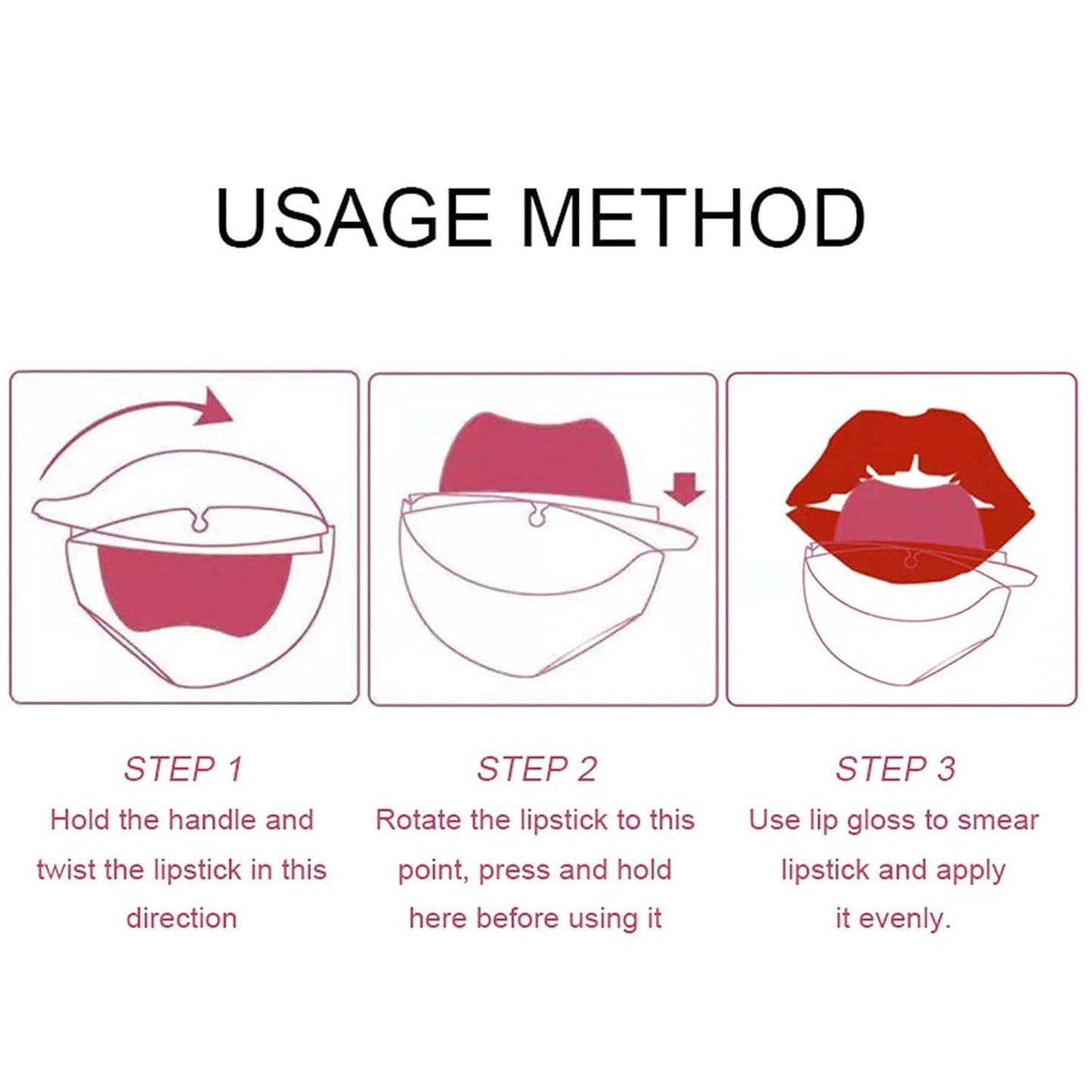 USAGE METHOD

STEP 1
Hold the handle and twist the lipstick in this direction

STEP 2
Rotate the lipstick to this point, press and hold here before using it

STEP 3
Use lip gloss to smear lipstick and apply it evenly.