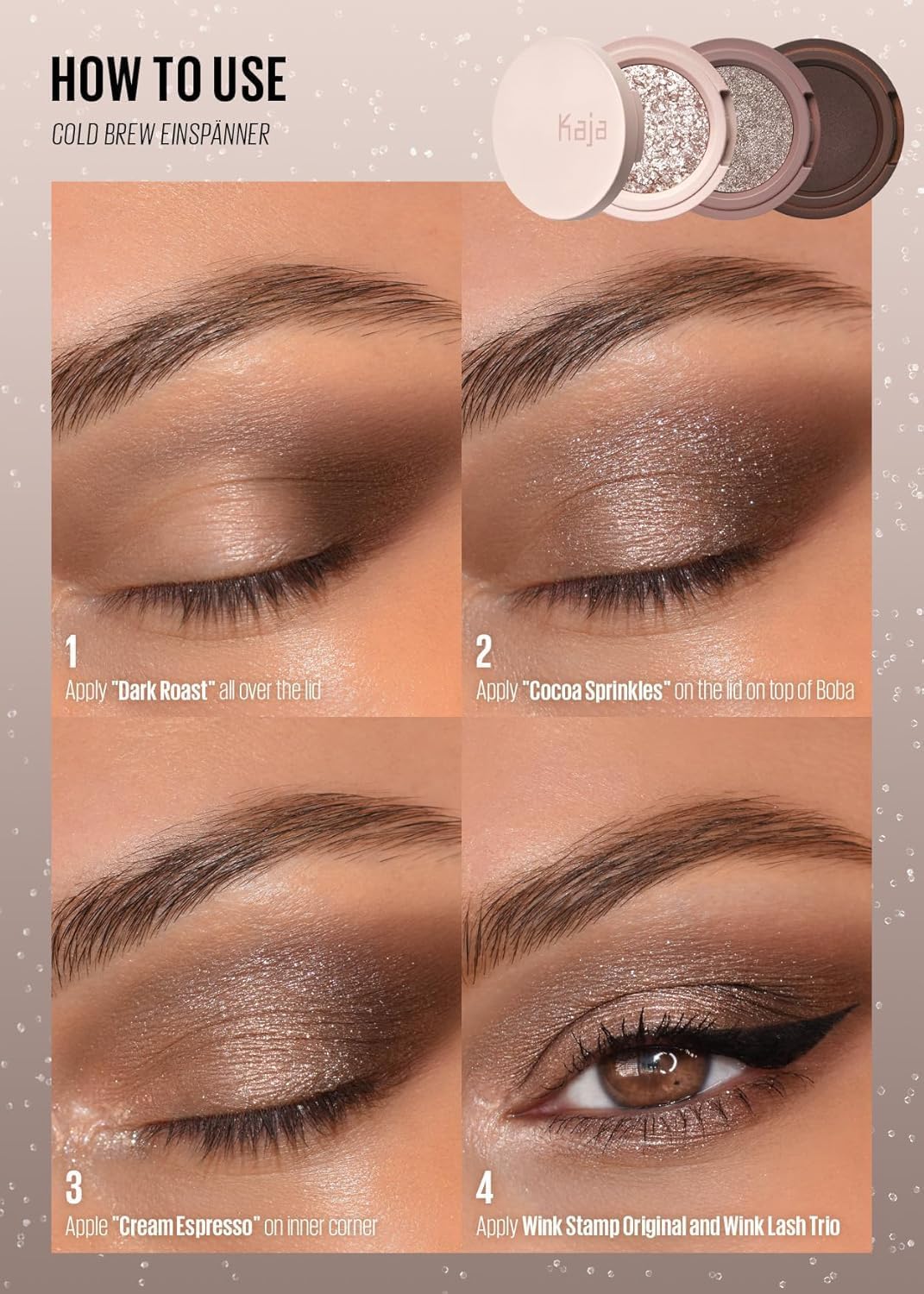 HOW TO USE

COLD BREW EINSPÄNNER

Kaja

1
Apply "Dark Roast" all over the lid

2
Apply "Cocoa Sprinkles" on the lid on top of Boba

3
Apple "Cream Espresso" on inner corner

4
Apply Wink Stamp Original and Wink Lash Trio