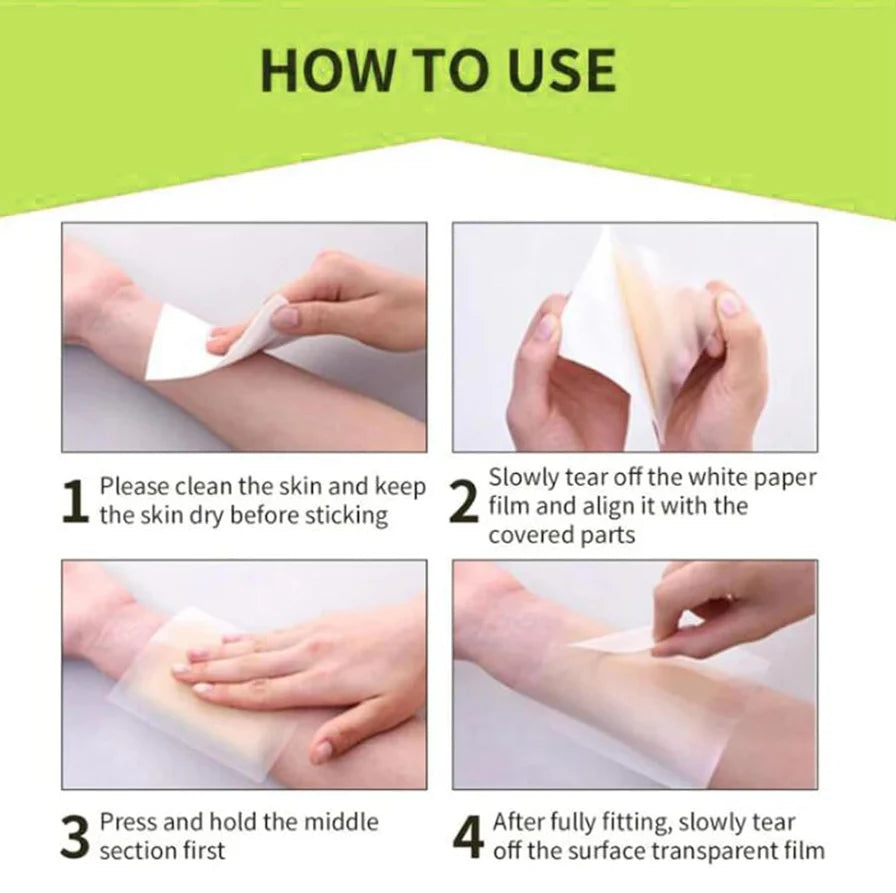 HOW TO USE

1 Please clean the skin and keep the skin dry before sticking

2 Slowly tear off the white paper film and align it with the covered parts

3 Press and hold the middle section first

4 After fully fitting, slowly tear off the surface transparent film